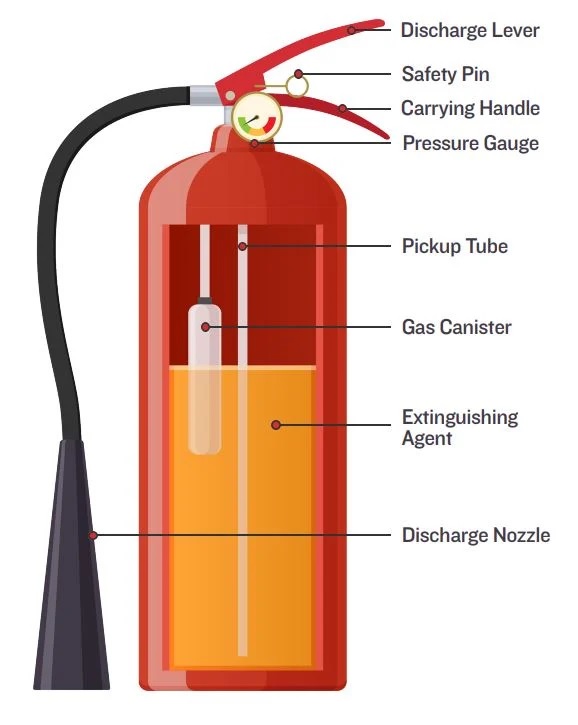 Discharge Lever
Safety Pin
Carrying Handle
Pressure Gauge
Pickup Tube
Gas Canister
Extinguishing Agent
Discharge Nozzle